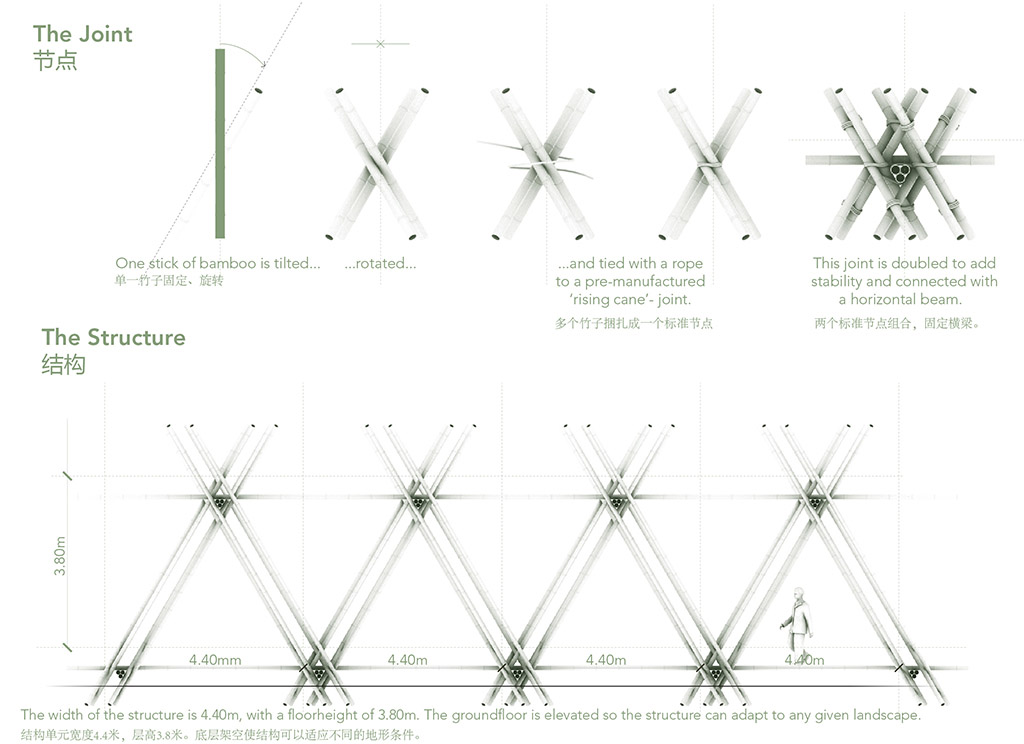 The Joint
节点

One stick of bamboo is tilted...
单一竹子固定、旋转

...rotated...

...and tied with a rope to a pre-manufactured 'rising cane'- joint.
多个竹子捆扎成一个标准节点

This joint is doubled to add stability and connected with a horizontal beam.
两个标准节点组合，固定横梁。

The Structure
结构

3.80m

4.40mm

4.40m

4.40m

4.40m

The width of the structure is 4.40m, with a floorheight of 3.80m. The groundfloor is elevated so the structure can adapt to any given landscape.
结构单元宽度4.4米，层高3.8米。底层架空使结构可以适应不同的地形条件。